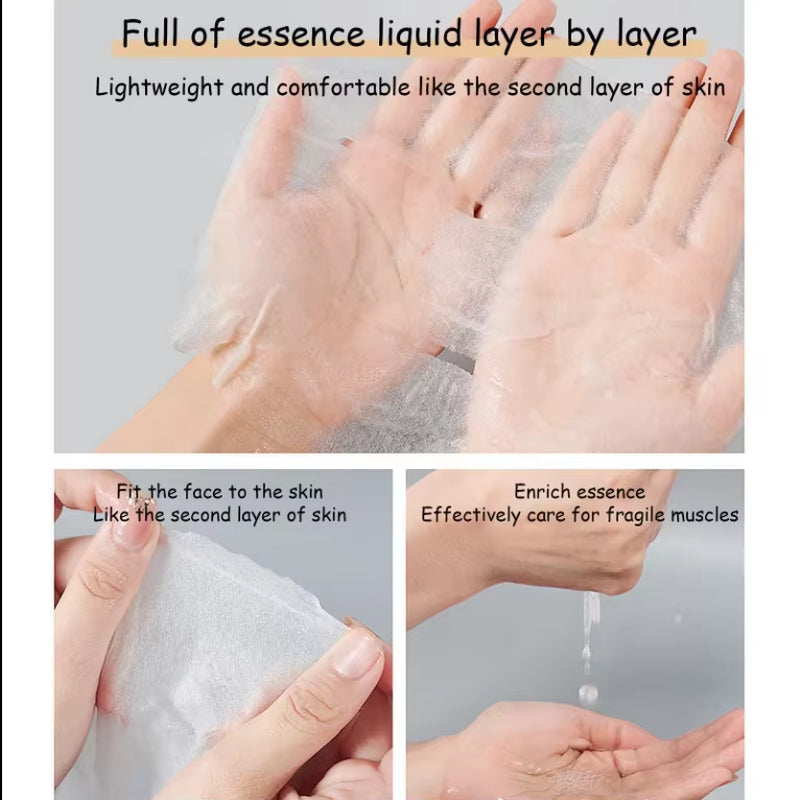 Full of essence liquid layer by layer

Lightweight and comfortable like the second layer of skin

Fit the face to the skin
Like the second layer of skin

Enrich essence
Effectively care for fragile muscles